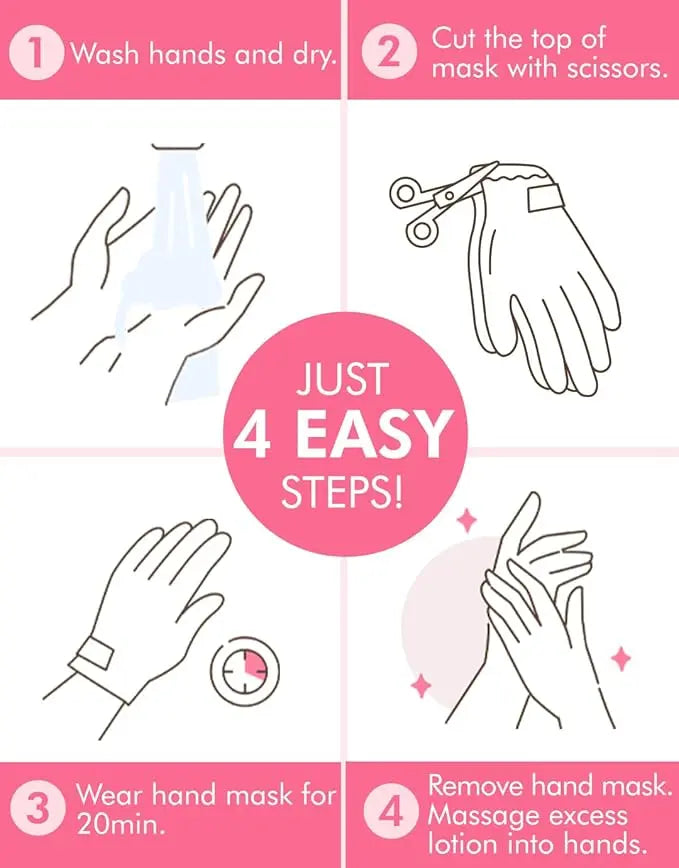 1 Wash hands and dry.

2 Cut the top of mask with scissors.

JUST
4 EASY
STEPS!

3 Wear hand mask for 20min.

4 Remove hand mask. Massage excess lotion into hands.